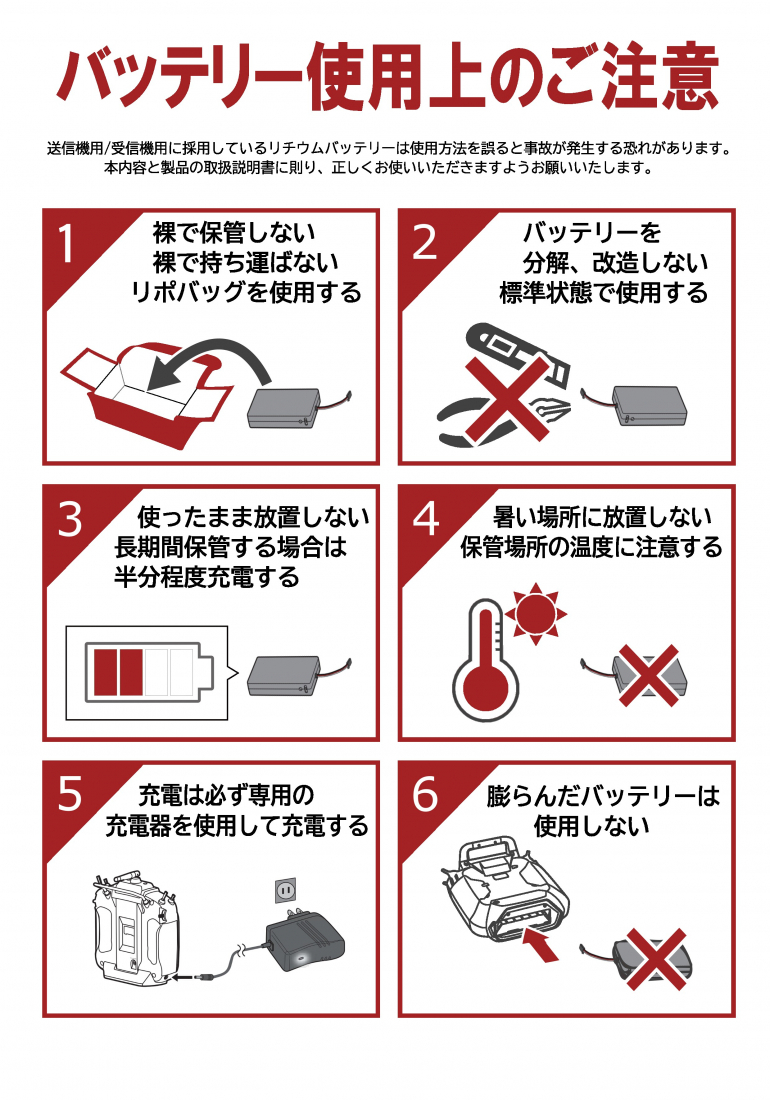 バッテリー使用上のご注意

送信機用/受信機用に採用しているリチウムバッテリーは使用方法を誤ると事故が発生する恐れがあります。本内容と製品の取扱説明書に則り、正しくお使いいただきますようお願いいたします。

1
裸で保管しない
裸で持ち運ばない
リポバッグを使用する

2
バッテリーを
分解、改造しない
標準状態で使用する

3
使ったまま放置しない
長期間保管する場合は
半分程度充電する

4
暑い場所に放置しない
保管場所の温度に注意する

5
充電は必ず専用の
充電器を使用して充電する

6
膨らんだバッテリーは
使用しない